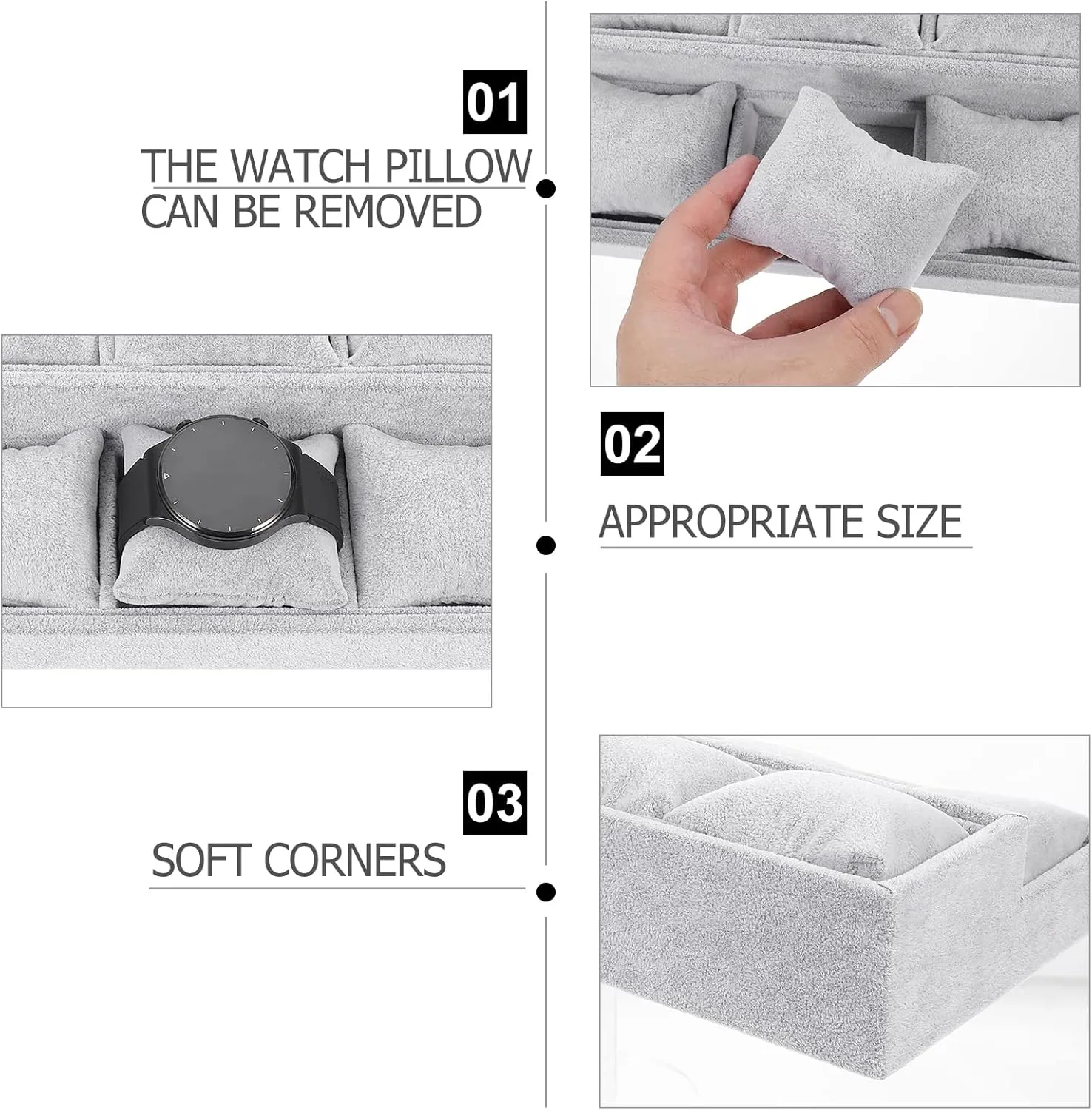 01

THE WATCH PILLOW
CAN BE REMOVED

02

APPROPRIATE SIZE

03

SOFT CORNERS