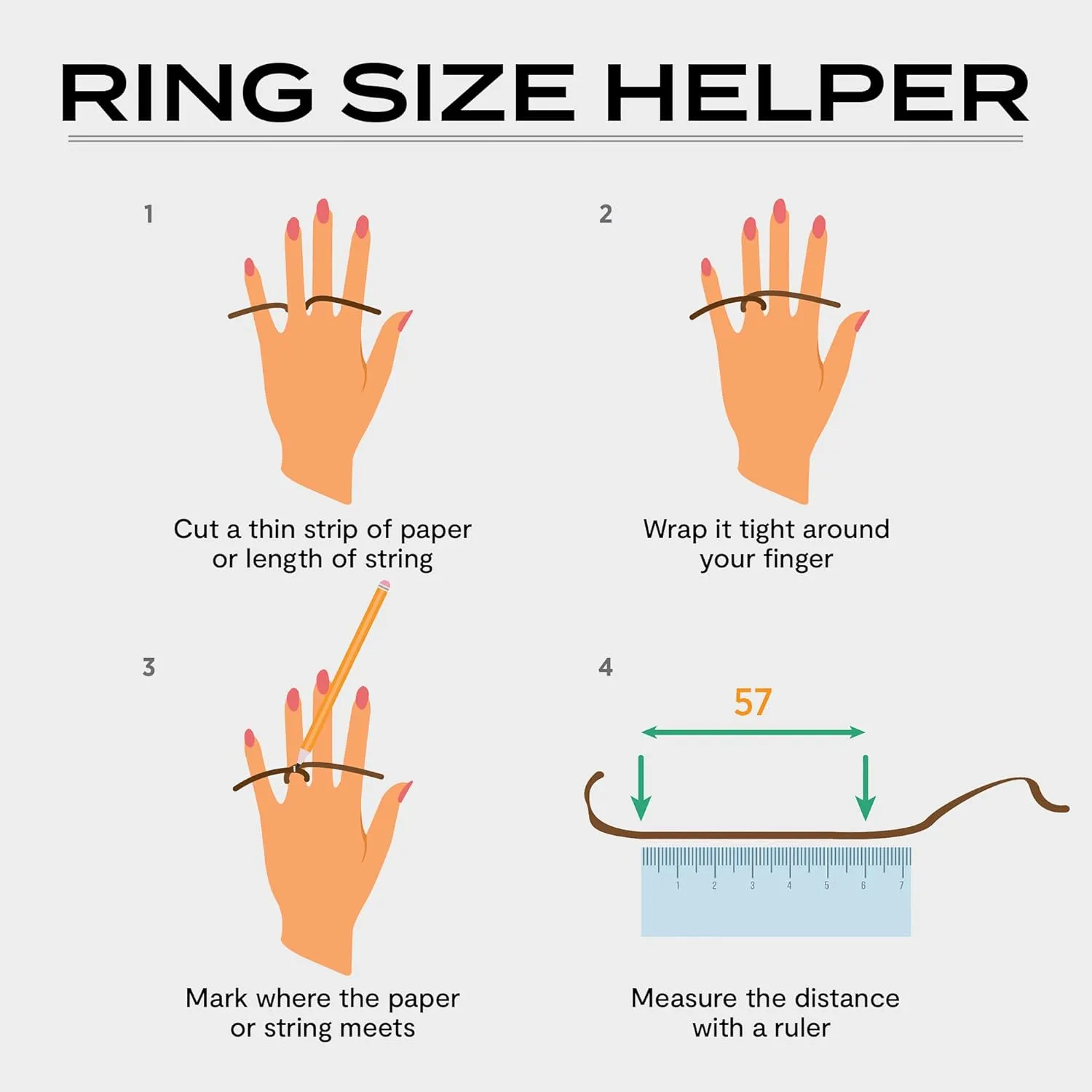 RING SIZE HELPER

1

Cut a thin strip of paper or length of string

2

Wrap it tight around your finger

3

Mark where the paper or string meets

4

57

1 2 3 4 5 6 7

Measure the distance with a ruler